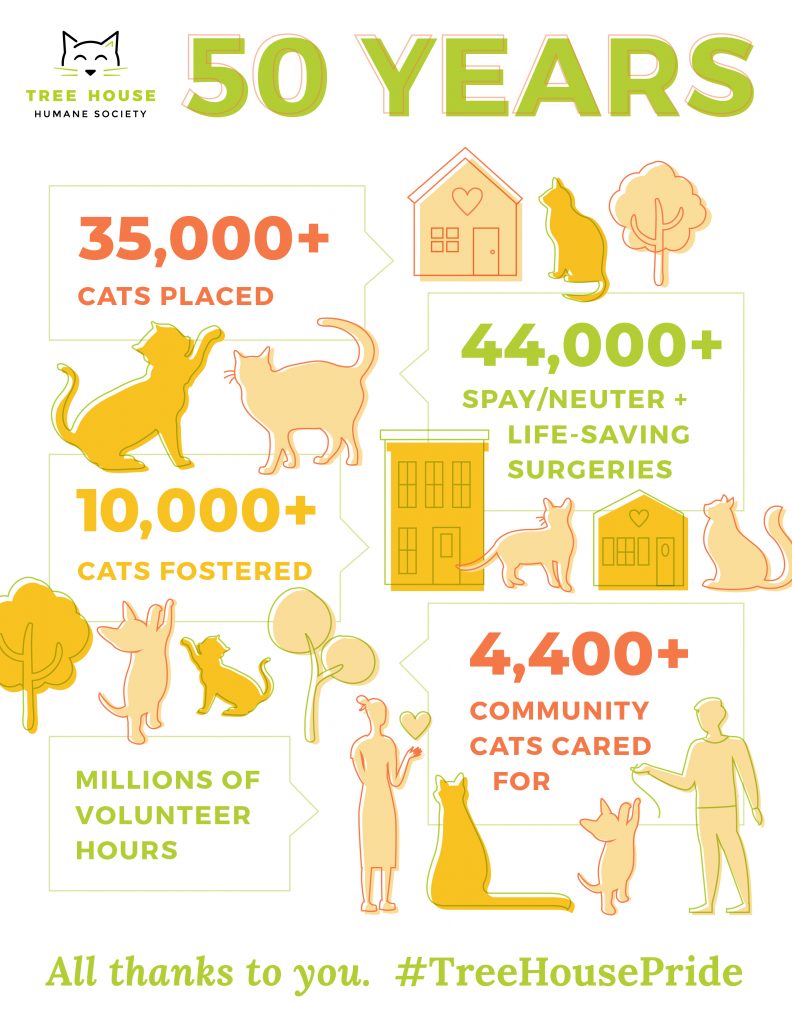 TREE HOUSE
HUMANE SOCIETY

50 YEARS

35,000+
CATS PLACED

44,000+
SPAY/NEUTER + LIFE-SAVING SURGERIES

10,000+
CATS FOSTERED

4,400+
COMMUNITY CATS CARED FOR

MILLIONS OF VOLUNTEER HOURS

All thanks to you. #TreeHousePride